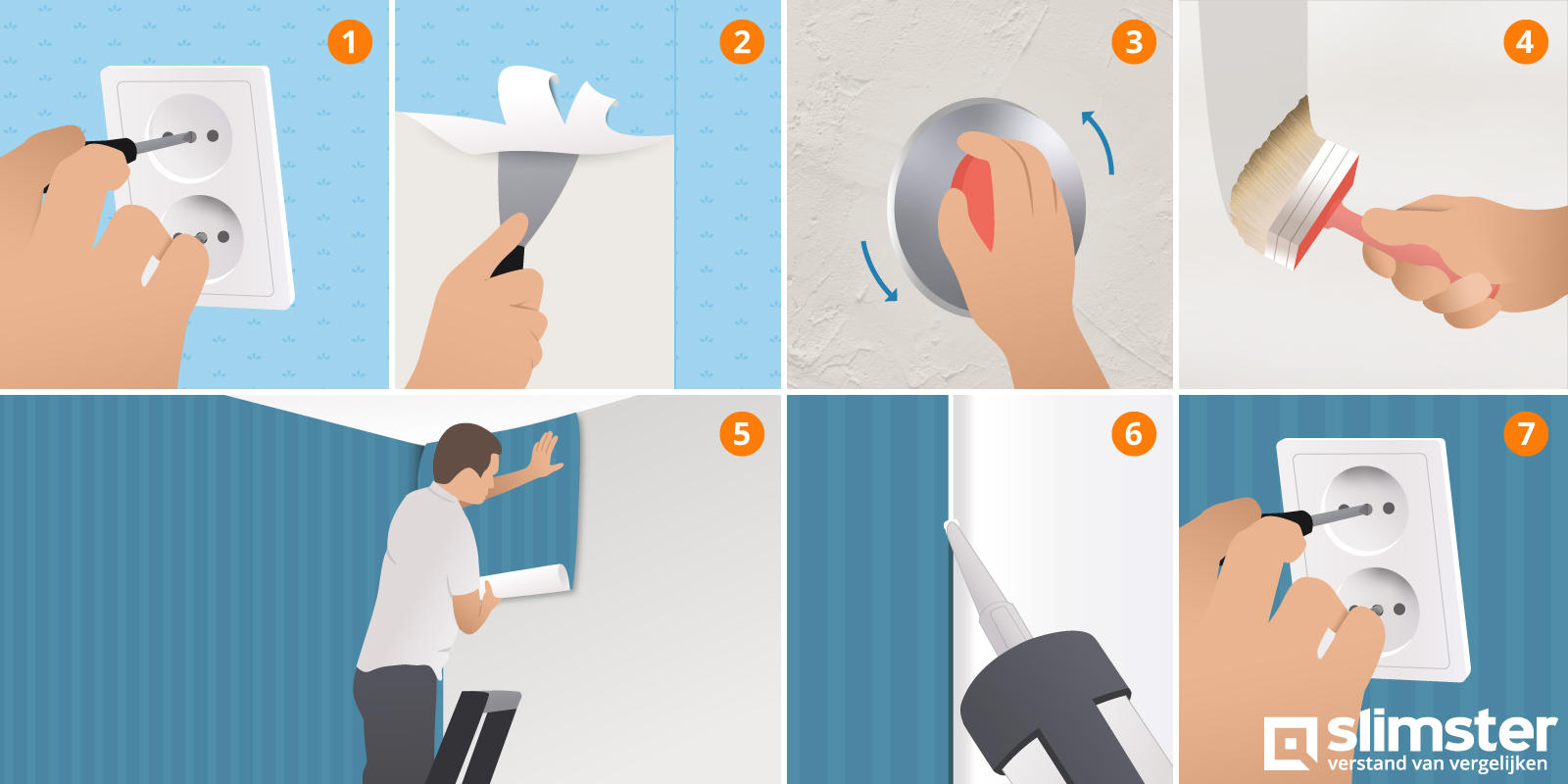 1
2
3
4
5
6
7
slimster
verstand van vergelijken